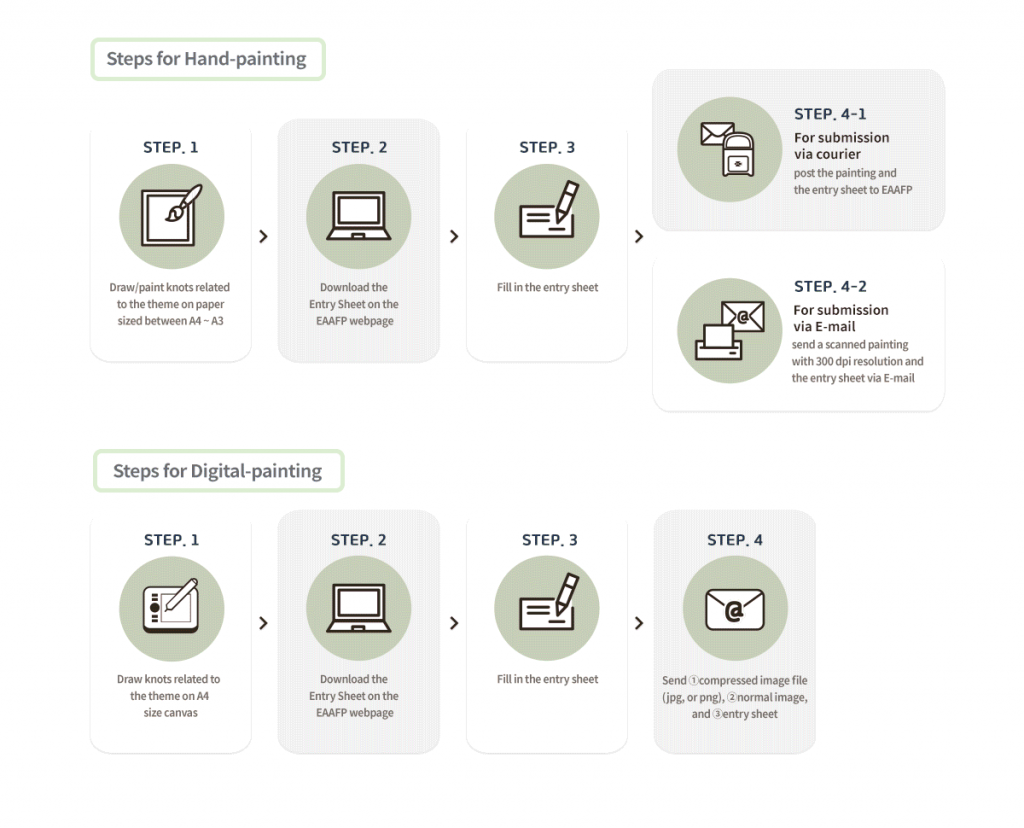 Steps for Hand-painting

STEP. 1

Draw/paint knots related to the theme on paper sized between A4 ~ A3

STEP. 2

Download the Entry Sheet on the EAAFP webpage

STEP. 3

Fill in the entry sheet

STEP. 4-1

For submission via courier

post the painting and the entry sheet to EAAFP

STEP. 4-2

For submission via E-mail

send a scanned painting with 300 dpi resolution and the entry sheet via E-mail

Steps for Digital-painting

STEP. 1

Draw knots related to the theme on A4 size canvas

STEP. 2

Download the Entry Sheet on the EAAFP webpage

STEP. 3

Fill in the entry sheet

STEP. 4

Send ①compressed image file (jpg, or png), ②normal image, and ③entry sheet